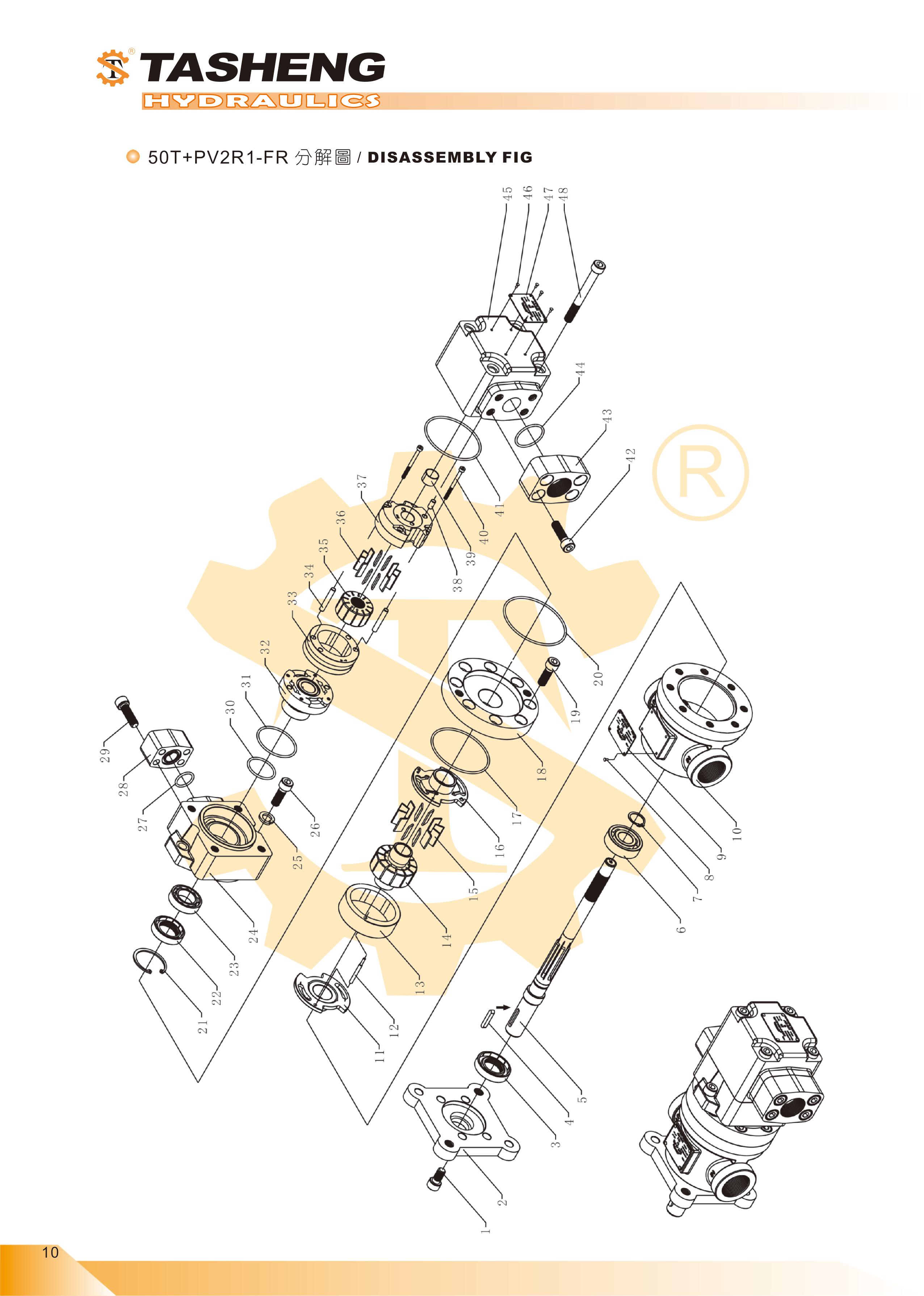 TASHENG
HYDRAULICS

50T+PV2R1-FR 分解圖 / DISASSEMBLY FIG

45 46 47 48
44
43
42
41
40
39
38
37
36
35
34
33
32
31
30
29
28
27
26
25
24
23
22
21
20
19
18
17
16
15
14
13
12
11
10
9
8
7
6
5
4
3
2
1

10