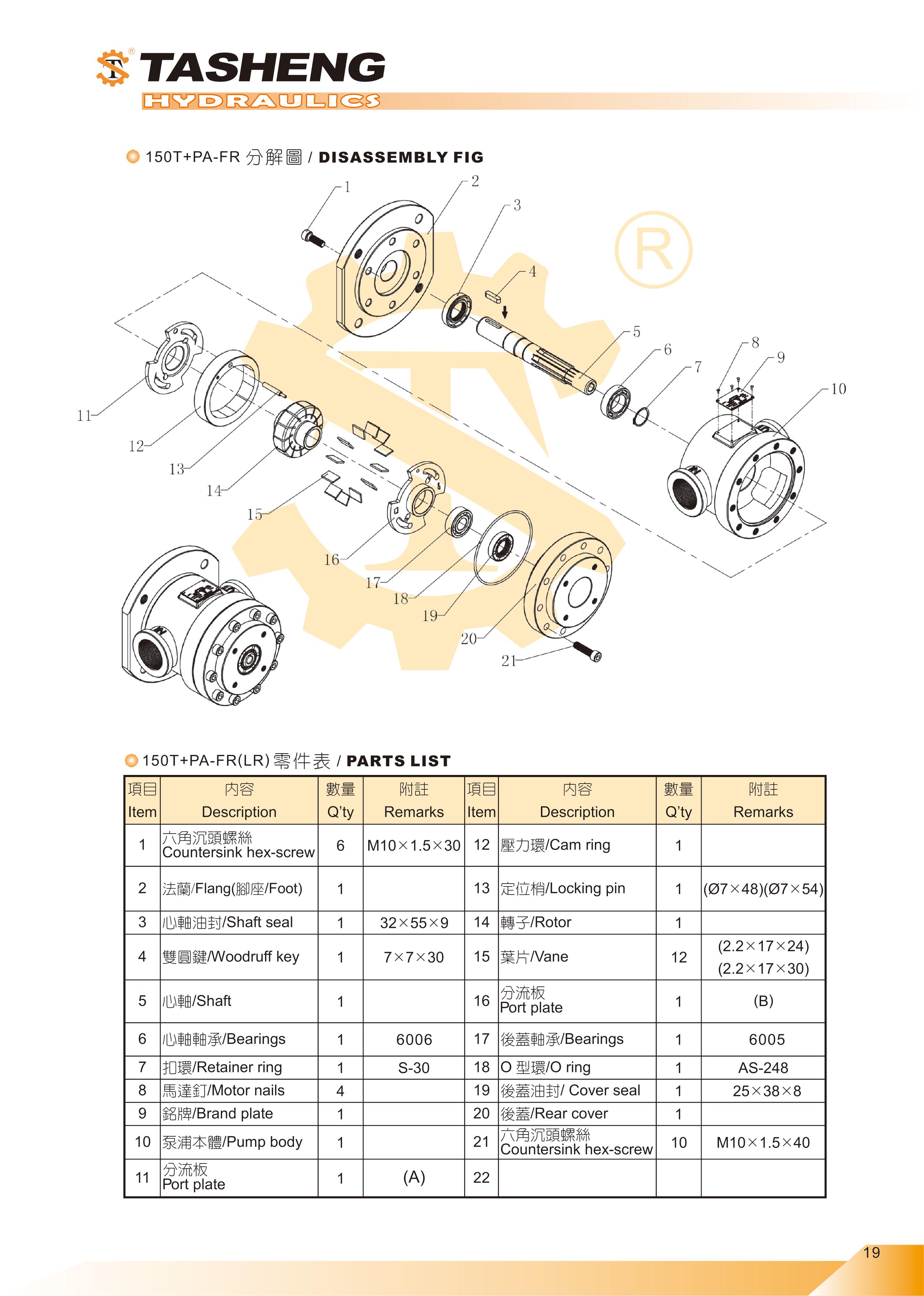 TASHENG
HYDRAULICS

150T+PA-FR 分解圖 / DISASSEMBLY FIG

1 2 3 4 5 6 7 8 9 10 11 12 13 14 15 16 17 18 19 20 21

150T+PA-FR(LR) 零件表 / PARTS LIST

| 項目 Item | 內容 Description | 數量 Q'ty | 附註 Remarks | 項目 Item | 內容 Description | 數量 Q'ty | 附註 Remarks |
|---|---|---|---|---|---|---|---|
| 1 | 六角沉頭螺絲 Countersink hex-screw | 6 | M10×1.5×30 | 12 | 壓力環/Cam ring | 1 | |
| 2 | 法蘭/Flang(腳座/Foot) | 1 | | 13 | 定位梢/Locking pin | 1 | (Ø7×48)(Ø7×54) |
| 3 | 心軸油封/Shaft seal | 1 | 32×55×9 | 14 | 轉子/Rotor | 1 | |
| 4 | 雙圓鍵/Woodruff key | 1 | 7×7×30 | 15 | 葉片/Vane | 12 | (2.2×17×24) (2.2×17×30) |
| 5 | 心軸/Shaft | 1 | | 16 | 分流板 Port plate | 1 | (B) |
| 6 | 心軸軸承/Bearings | 1 | 6006 | 17 | 後蓋軸承/Bearings | 1 | 6005 |
| 7 | 扣環/Retainer ring | 1 | S-30 | 18 | O 型環/O ring | 1 | AS-248 |
| 8 | 馬達釘/Motor nails | 4 | | 19 | 後蓋油封/ Cover seal | 1 | 25×38×8 |
| 9 | 銘牌/Brand plate | 1 | | 20 | 後蓋/Rear cover | 1 | |
| 10 | 泵浦本體/Pump body | 1 | | 21 | 六角沉頭螺絲 Countersink hex-screw | 10 | M10×1.5×40 |
| 11 | 分流板 Port plate | 1 | (A) | 22 | | | |

19