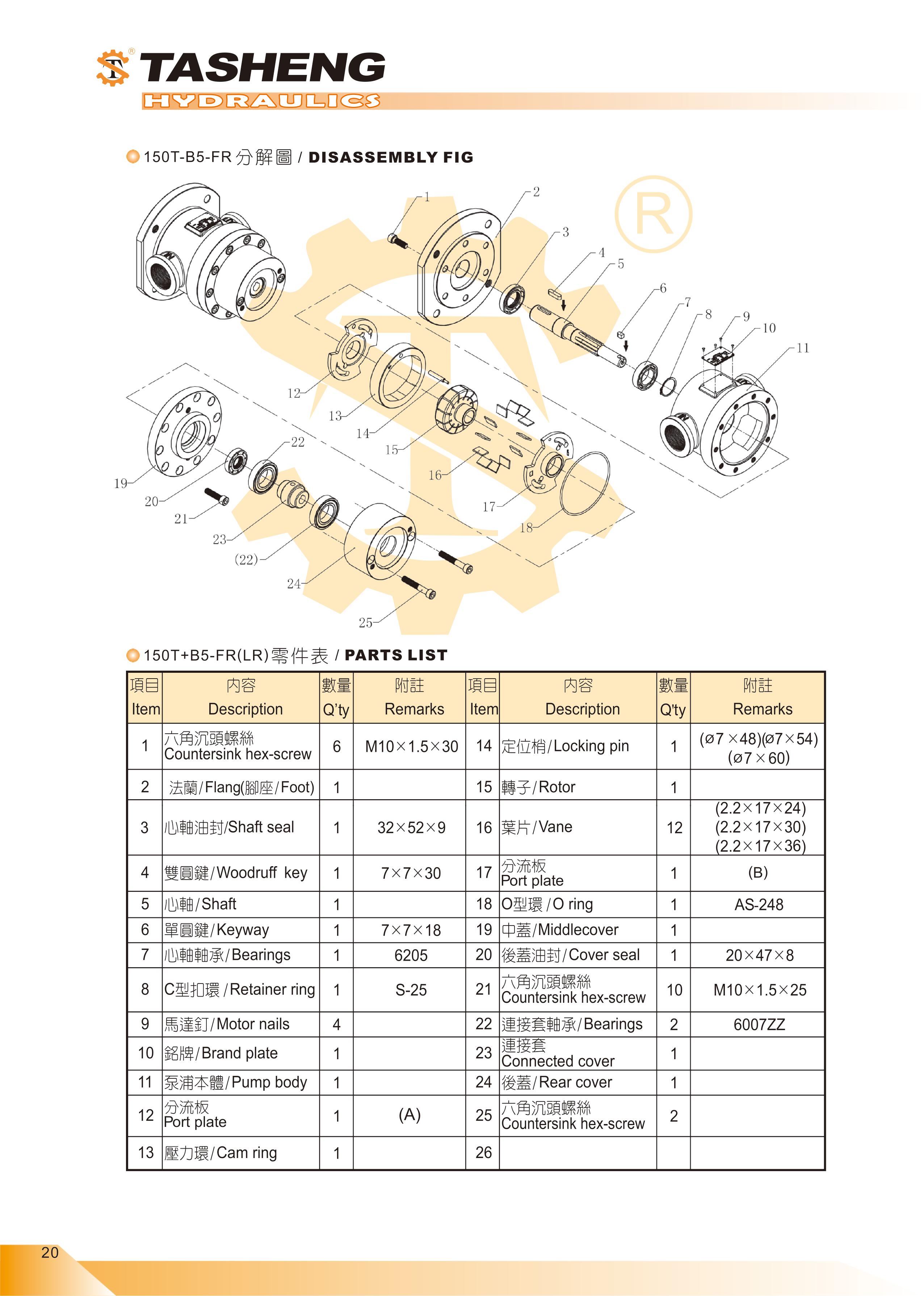 TASHENG
HYDRAULICS

150T-B5-FR 分解圖 / DISASSEMBLY FIG

1 2 3 4 5 6 7 8 9 10 11 12 13 14 15 16 17 18 19 20 21 22 23 (22) 24 25

150T+B5-FR(LR)零件表 / PARTS LIST

| 項目 Item | 內容 Description | 數量 Q'ty | 附註 Remarks | 項目 Item | 內容 Description | 數量 Q'ty | 附註 Remarks |
|---|---|---|---|---|---|---|---|
| 1 | 六角沉頭螺絲 Countersink hex-screw | 6 | M10×1.5×30 | 14 | 定位梢/Locking pin | 1 | (ø7×48)(ø7×54) (ø7×60) |
| 2 | 法蘭/Flang(腳座/Foot) | 1 | | 15 | 轉子/Rotor | 1 | |
| 3 | 心軸油封/Shaft seal | 1 | 32×52×9 | 16 | 葉片/Vane | 12 | (2.2×17×24) (2.2×17×30) (2.2×17×36) |
| 4 | 雙圓鍵/Woodruff key | 1 | 7×7×30 | 17 | 分流板 Port plate | 1 | (B) |
| 5 | 心軸/Shaft | 1 | | 18 | O型環/O ring | 1 | AS-248 |
| 6 | 單圓鍵/Keyway | 1 | 7×7×18 | 19 | 中蓋/Middlecover | 1 | |
| 7 | 心軸軸承/Bearings | 1 | 6205 | 20 | 後蓋油封/Cover seal | 1 | 20×47×8 |
| 8 | C型扣環/Retainer ring | 1 | S-25 | 21 | 六角沉頭螺絲 Countersink hex-screw | 10 | M10×1.5×25 |
| 9 | 馬達釘/Motor nails | 4 | | 22 | 連接套軸承/Bearings | 2 | 6007ZZ |
| 10 | 銘牌/Brand plate | 1 | | 23 | 連接套 Connected cover | 1 | |
| 11 | 泵浦本體/Pump body | 1 | | 24 | 後蓋/Rear cover | 1 | |
| 12 | 分流板 Port plate | 1 | (A) | 25 | 六角沉頭螺絲 Countersink hex-screw | 2 | |
| 13 | 壓力環/Cam ring | 1 | | 26 | | | |

20