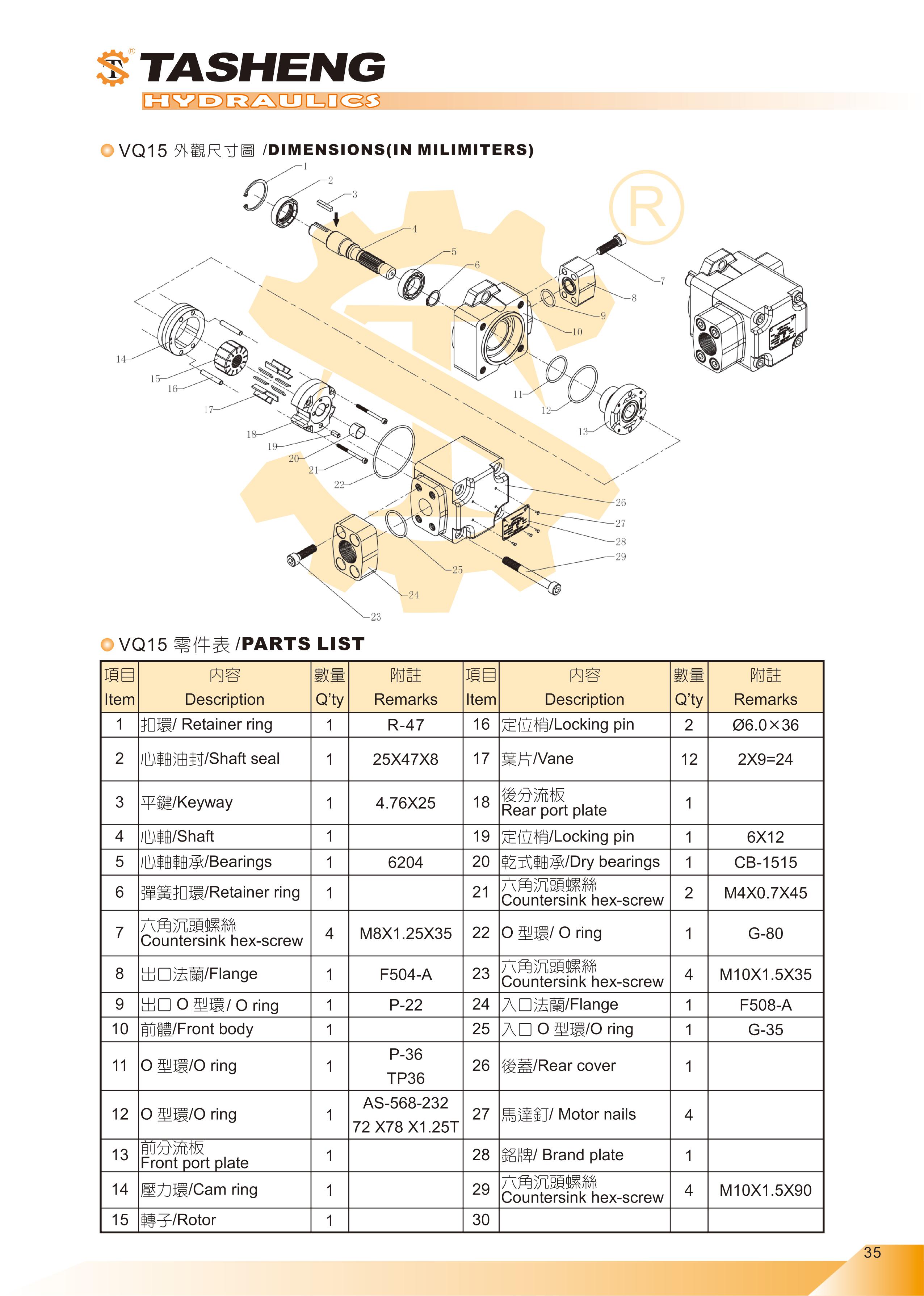 TASHENG
HYDRAULICS

VQ15 外觀尺寸圖 /DIMENSIONS(IN MILIMITERS)

1 2 3 4 5 6 7 8 9 10 11 12 13 14 15 16 17 18 19 20 21 22 23 24 25 26 27 28 29

VQ15 零件表 /PARTS LIST

| 項目 Item | 內容 Description | 數量 Q'ty | 附註 Remarks | 項目 Item | 內容 Description | 數量 Q'ty | 附註 Remarks |
|---|---|---|---|---|---|---|---|
| 1 | 扣環/ Retainer ring | 1 | R-47 | 16 | 定位梢/Locking pin | 2 | Ø6.0×36 |
| 2 | 心軸油封/Shaft seal | 1 | 25X47X8 | 17 | 葉片/Vane | 12 | 2X9=24 |
| 3 | 平鍵/Keyway | 1 | 4.76X25 | 18 | 後分流板 Rear port plate | 1 | |
| 4 | 心軸/Shaft | 1 | | 19 | 定位梢/Locking pin | 1 | 6X12 |
| 5 | 心軸軸承/Bearings | 1 | 6204 | 20 | 乾式軸承/Dry bearings | 1 | CB-1515 |
| 6 | 彈簧扣環/Retainer ring | 1 | | 21 | 六角沉頭螺絲 Countersink hex-screw | 2 | M4X0.7X45 |
| 7 | 六角沉頭螺絲 Countersink hex-screw | 4 | M8X1.25X35 | 22 | O 型環/ O ring | 1 | G-80 |
| 8 | 出口法蘭/Flange | 1 | F504-A | 23 | 六角沉頭螺絲 Countersink hex-screw | 4 | M10X1.5X35 |
| 9 | 出口 O 型環/ O ring | 1 | P-22 | 24 | 入口法蘭/Flange | 1 | F508-A |
| 10 | 前體/Front body | 1 | | 25 | 入口 O 型環/O ring | 1 | G-35 |
| 11 | O 型環/O ring | 1 | P-36 TP36 | 26 | 後蓋/Rear cover | 1 | |
| 12 | O 型環/O ring | 1 | AS-568-232 72 X78 X1.25T | 27 | 馬達釘/ Motor nails | 4 | |
| 13 | 前分流板 Front port plate | 1 | | 28 | 銘牌/ Brand plate | 1 | |
| 14 | 壓力環/Cam ring | 1 | | 29 | 六角沉頭螺絲 Countersink hex-screw | 4 | M10X1.5X90 |
| 15 | 轉子/Rotor | 1 | | 30 | | | |

35